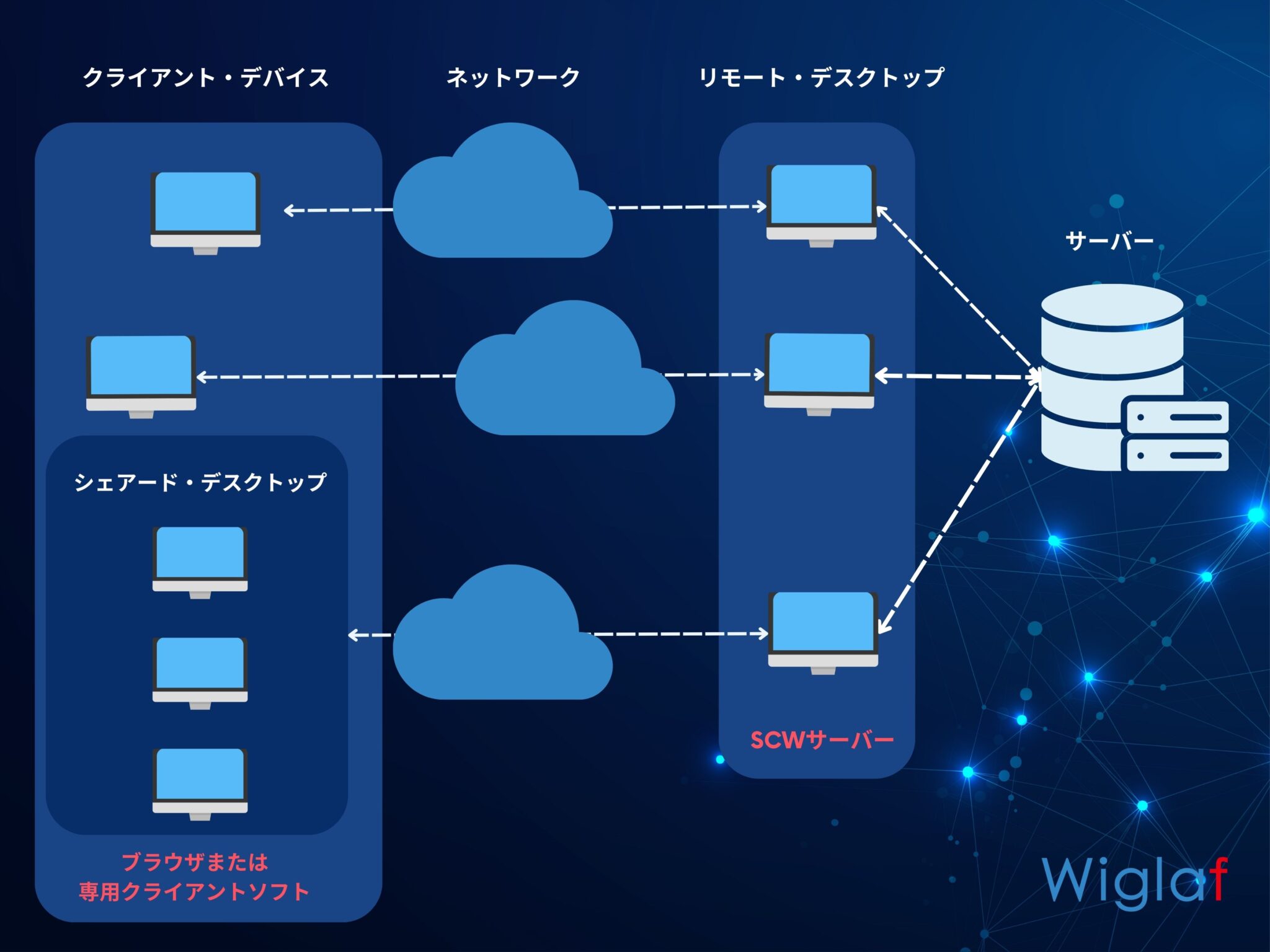 クライアント・デバイス

ネットワーク

リモート・デスクトップ

サーバー

シェアード・デスクトップ

SCWサーバー

ブラウザまたは
専用クライアントソフト

Wiglaf